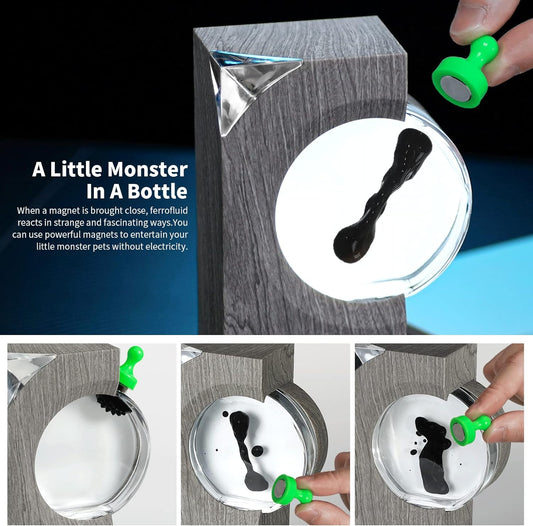 A Little Monster In A Bottle

When a magnet is brought close, ferrofluid reacts in strange and fascinating ways.You can use powerful magnets to entertain your little monster pets without electricity.